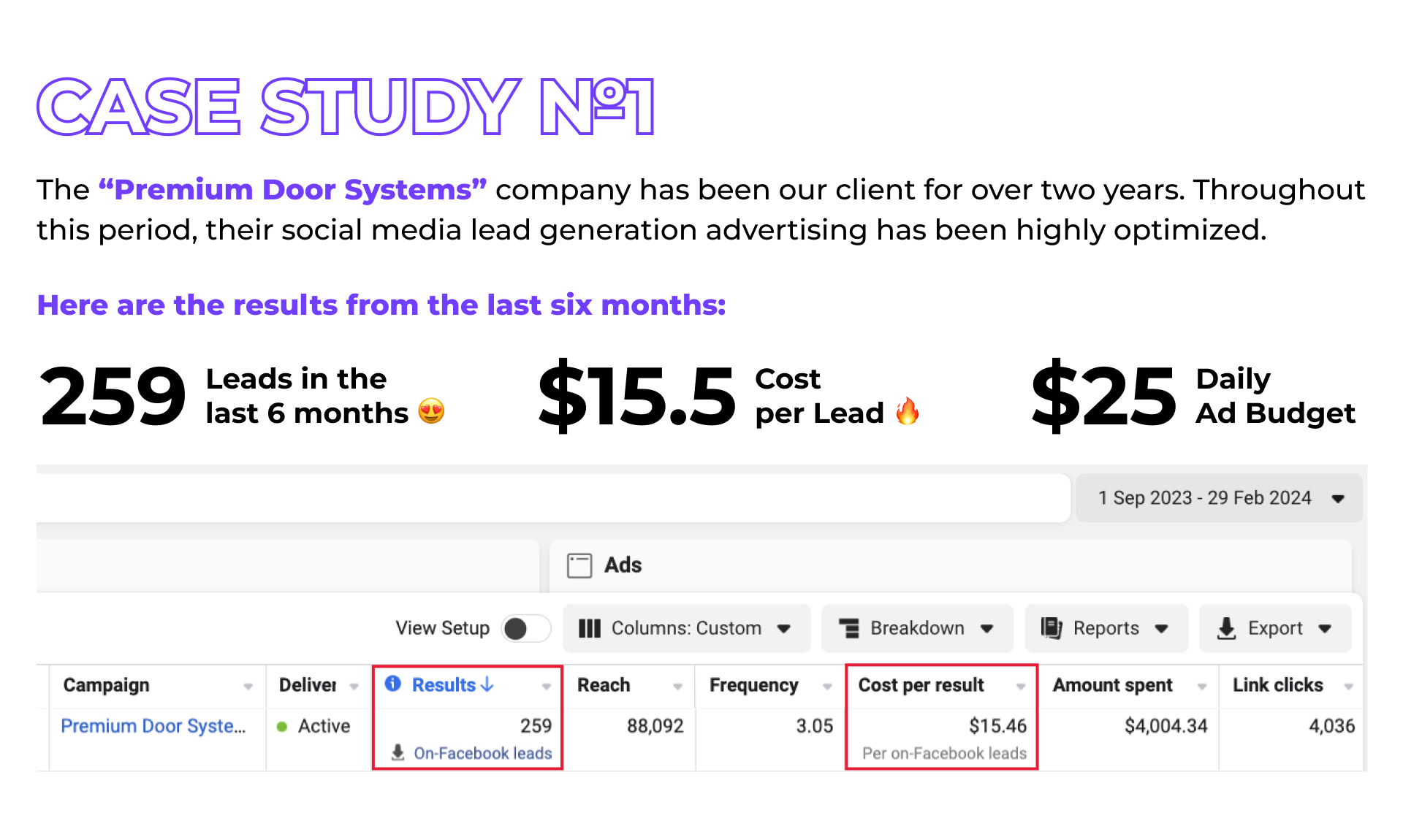 CASE STUDY №1

The "Premium Door Systems" company has been our client for over two years. Throughout this period, their social media lead generation advertising has been highly optimized.

Here are the results from the last six months:

259 Leads in the last 6 months 😍

$15.5 Cost per Lead 🔥

$25 Daily Ad Budget

1 Sep 2023 - 29 Feb 2024

Ads

View Setup

Columns: Custom

Breakdown

Reports

Export

| Campaign | Deliver | Results ↓ | Reach | Frequency | Cost per result | Amount spent | Link clicks |
|---|---|---|---|---|---|---|---|
| Premium Door Syste... | Active | 259 On-Facebook leads | 88,092 | 3.05 | $15.46 Per on-Facebook leads | $4,004.34 | 4,036 |